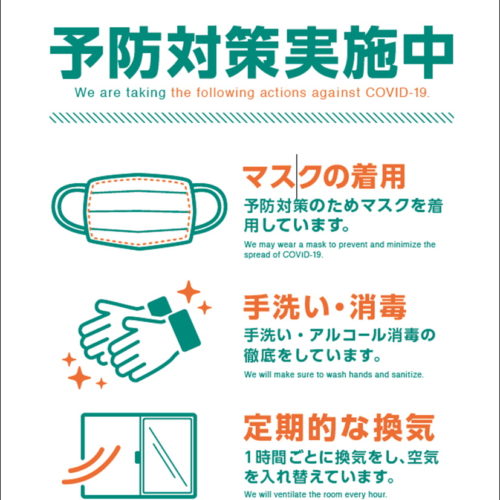 予防対策実施中

We are taking the following actions against COVID-19.

マスクの着用

予防対策のためマスクを着用しています。

We may wear a mask to prevent and minimize the spread of COVID-19.

手洗い・消毒

手洗い・アルコール消毒の徹底をしています。

We will make sure to wash hands and sanitize.

定期的な換気

1時間ごとに換気をし、空気を入れ替えています。

We will ventilate the room every hour.